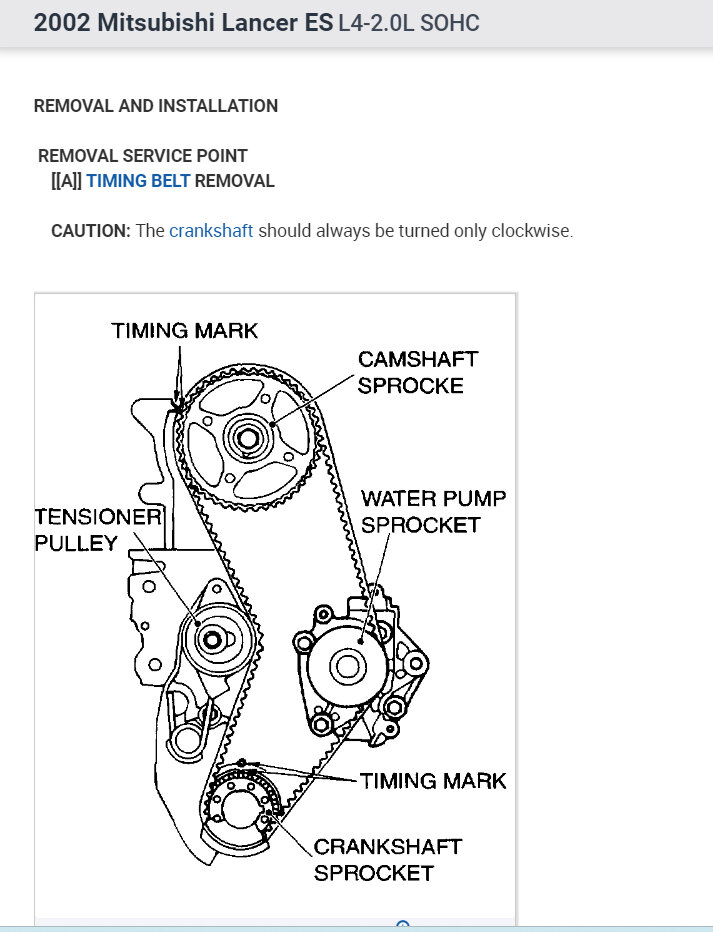 2002 Mitsubishi Lancer ES L4-2.0L SOHC

REMOVAL AND INSTALLATION

REMOVAL SERVICE POINT
[[A]] TIMING BELT REMOVAL

CAUTION: The crankshaft should always be turned only clockwise.

TIMING MARK
CAMSHAFT SPROCKE
WATER PUMP SPROCKET
TENSIONER PULLEY
TIMING MARK
CRANKSHAFT SPROCKET