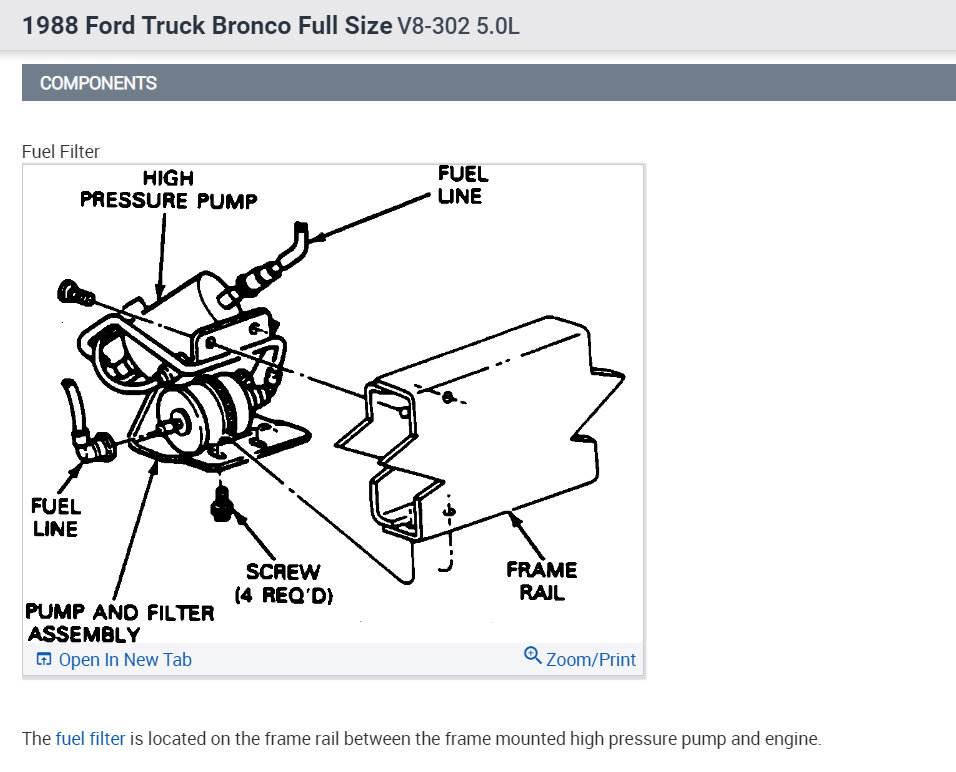 1988 Ford Truck Bronco Full Size V8-302 5.0L

COMPONENTS

Fuel Filter

HIGH PRESSURE PUMP

FUEL LINE

FUEL LINE

SCREW (4 REQ'D)

FRAME RAIL

PUMP AND FILTER ASSEMBLY

Open In New Tab

Zoom/Print

The fuel filter is located on the frame rail between the frame mounted high pressure pump and engine.