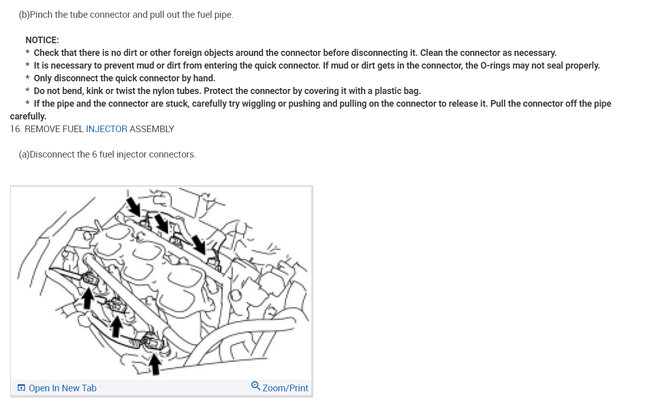 (b)Pinch the tube connector and pull out the fuel pipe.

NOTICE:
* Check that there is no dirt or other foreign objects around the connector before disconnecting it. Clean the connector as necessary.
* It is necessary to prevent mud or dirt from entering the quick connector. If mud or dirt gets in the connector, the O-rings may not seal properly.
* Only disconnect the quick connector by hand.
* Do not bend, kink or twist the nylon tubes. Protect the connector by covering it with a plastic bag.
* If the pipe and the connector are stuck, carefully try wiggling or pushing and pulling on the connector to release it. Pull the connector off the pipe carefully.

16. REMOVE FUEL INJECTOR ASSEMBLY

(a)Disconnect the 6 fuel injector connectors.

Open In New Tab
Zoom/Print