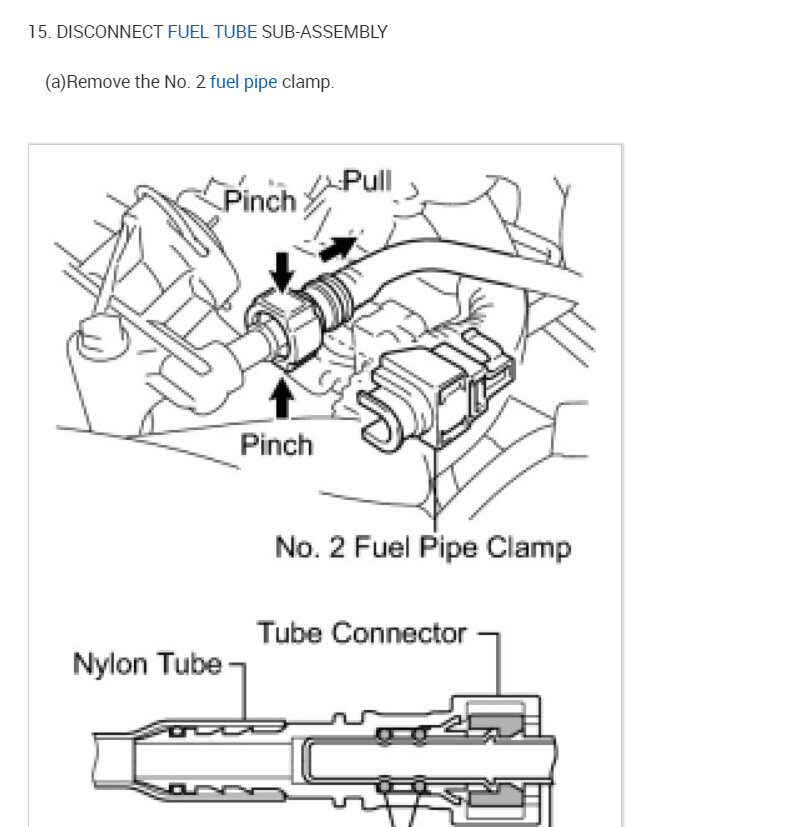 15. DISCONNECT FUEL TUBE SUB-ASSEMBLY

(a)Remove the No. 2 fuel pipe clamp.

Pinch
Pull
Pinch
No. 2 Fuel Pipe Clamp
Tube Connector
Nylon Tube