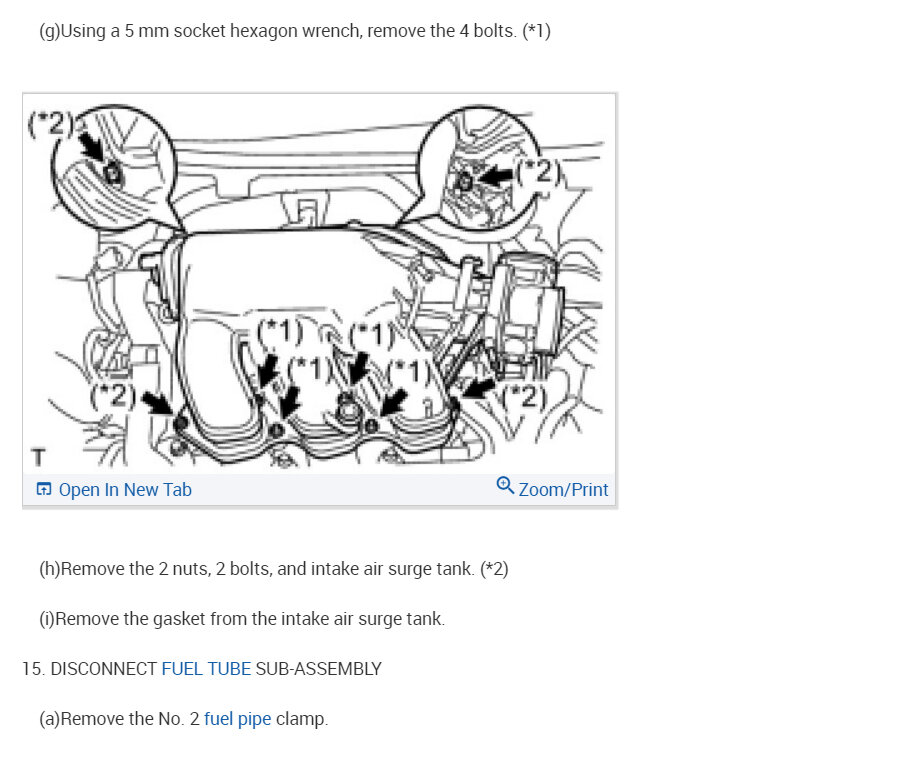 (g)Using a 5 mm socket hexagon wrench, remove the 4 bolts. (*1)

(*2)
(*2)
(*1)
(*1)
(*1)
(*1)
(*2)
(*2)
T

Open In New Tab
Zoom/Print

(h)Remove the 2 nuts, 2 bolts, and intake air surge tank. (*2)

(i)Remove the gasket from the intake air surge tank.

15. DISCONNECT FUEL TUBE SUB-ASSEMBLY

(a)Remove the No. 2 fuel pipe clamp.