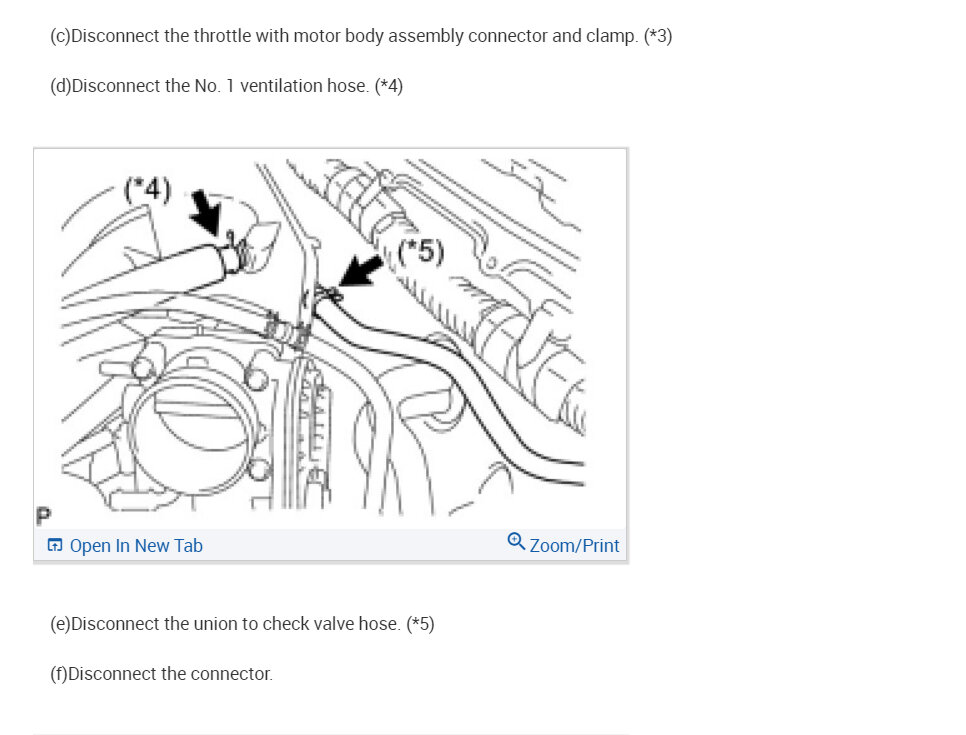 (c)Disconnect the throttle with motor body assembly connector and clamp. (*3)

(d)Disconnect the No. 1 ventilation hose. (*4)

(*4)

(*5)

P

Open In New Tab

Zoom/Print

(e)Disconnect the union to check valve hose. (*5)

(f)Disconnect the connector.