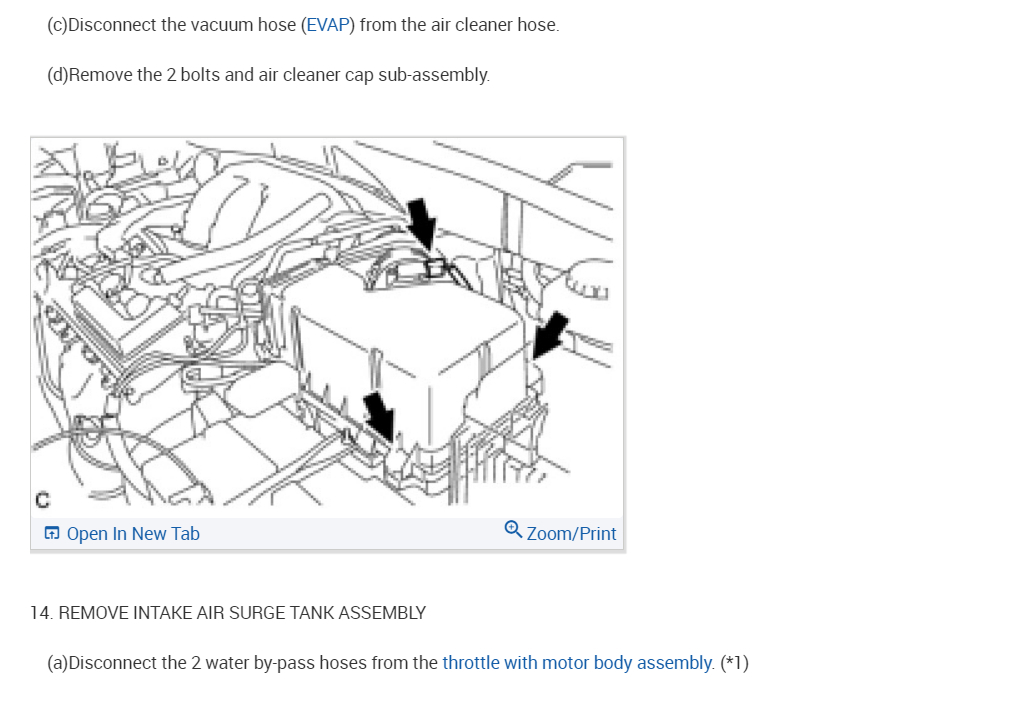 (c)Disconnect the vacuum hose (EVAP) from the air cleaner hose.

(d)Remove the 2 bolts and air cleaner cap sub-assembly.

C

Open In New Tab

Zoom/Print

14. REMOVE INTAKE AIR SURGE TANK ASSEMBLY

(a)Disconnect the 2 water by-pass hoses from the throttle with motor body assembly. (*1)