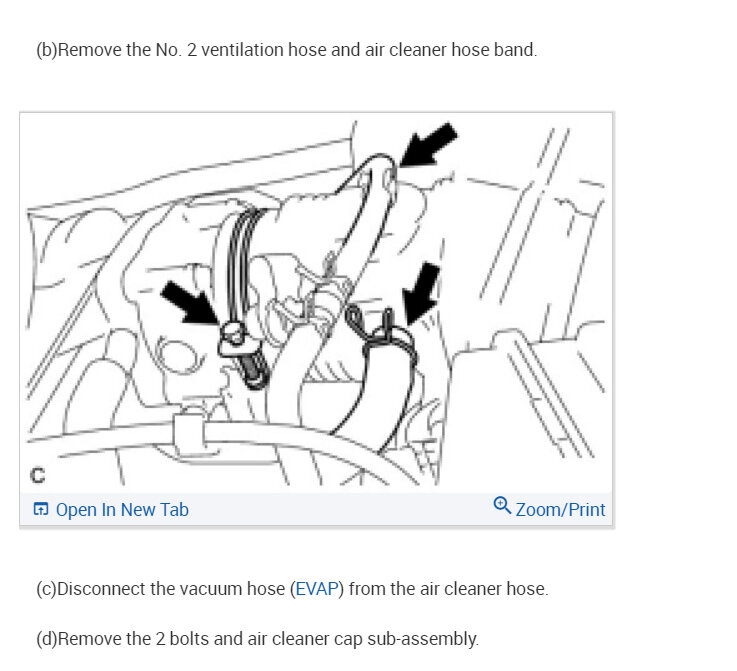 (b)Remove the No. 2 ventilation hose and air cleaner hose band.

C

Open In New Tab

Zoom/Print

(c)Disconnect the vacuum hose (EVAP) from the air cleaner hose.

(d)Remove the 2 bolts and air cleaner cap sub-assembly.