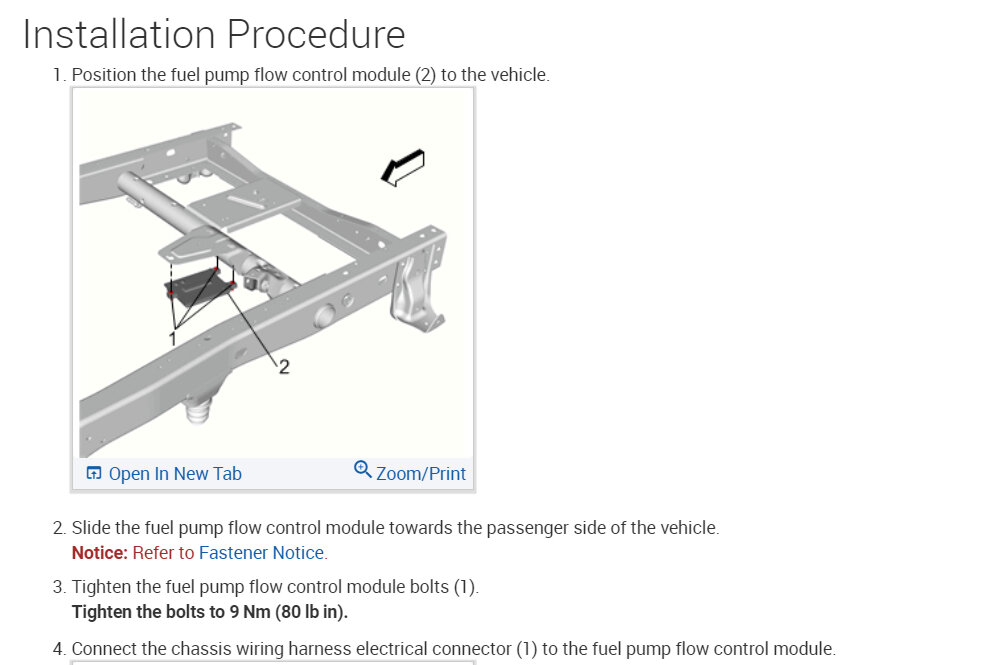 Installation Procedure

1. Position the fuel pump flow control module (2) to the vehicle.

1

2

Open In New Tab

Zoom/Print

2. Slide the fuel pump flow control module towards the passenger side of the vehicle.
Notice: Refer to Fastener Notice.

3. Tighten the fuel pump flow control module bolts (1).
Tighten the bolts to 9 Nm (80 lb in).

4. Connect the chassis wiring harness electrical connector (1) to the fuel pump flow control module.