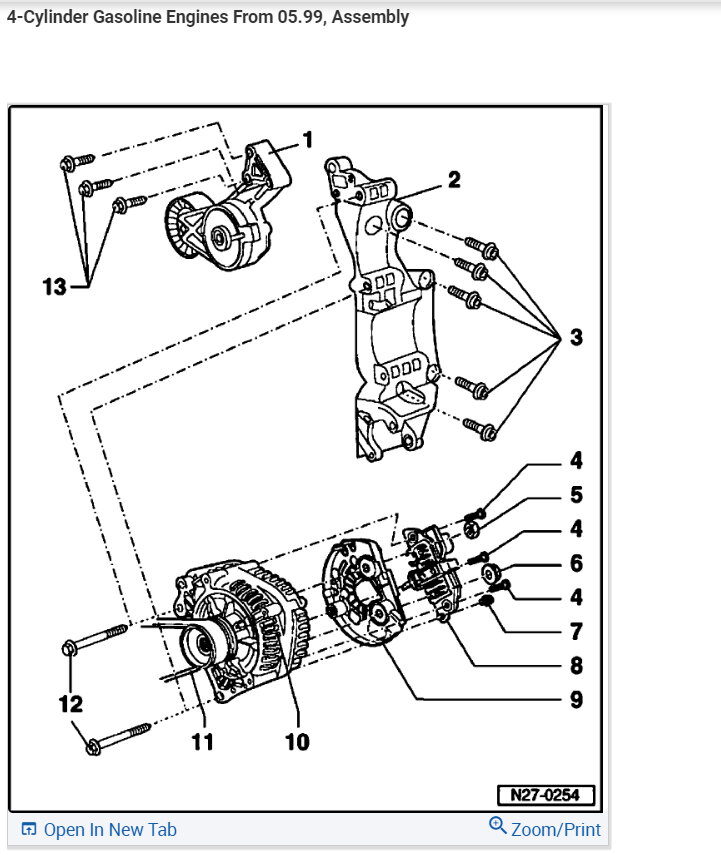 4-Cylinder Gasoline Engines From 05.99, Assembly

1
2
13
3
4
5
4
6
4
7
8
9
12
11
10
N27-0254

Open In New Tab
Zoom/Print