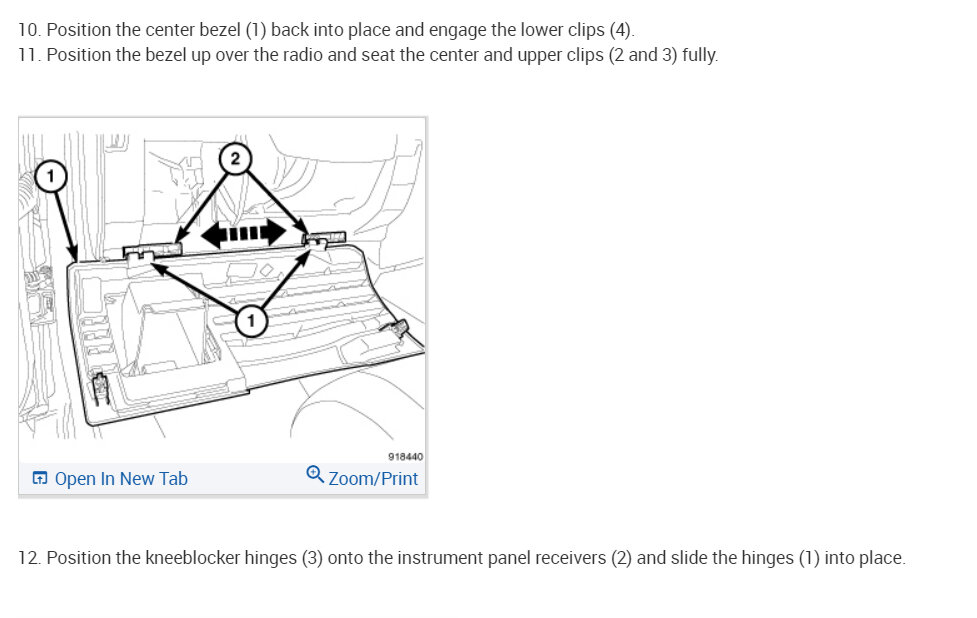 10. Position the center bezel (1) back into place and engage the lower clips (4).
11. Position the bezel up over the radio and seat the center and upper clips (2 and 3) fully.

1
2
1
918440

Open In New Tab
Zoom/Print

12. Position the kneeblocker hinges (3) onto the instrument panel receivers (2) and slide the hinges (1) into place.