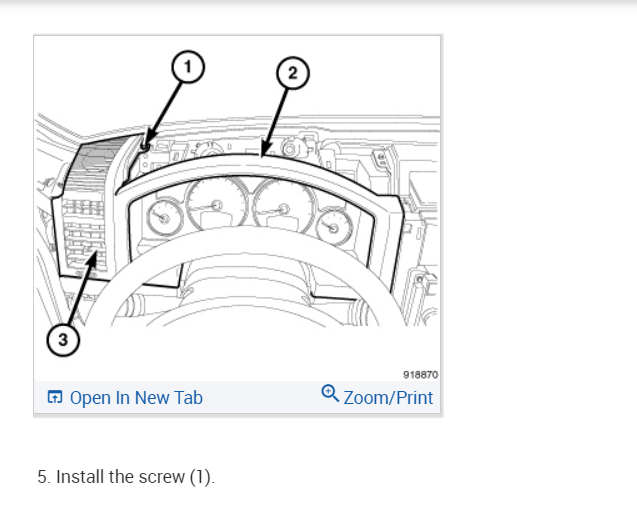 1
2
3
918870
Open In New Tab
Zoom/Print

5. Install the screw (1).