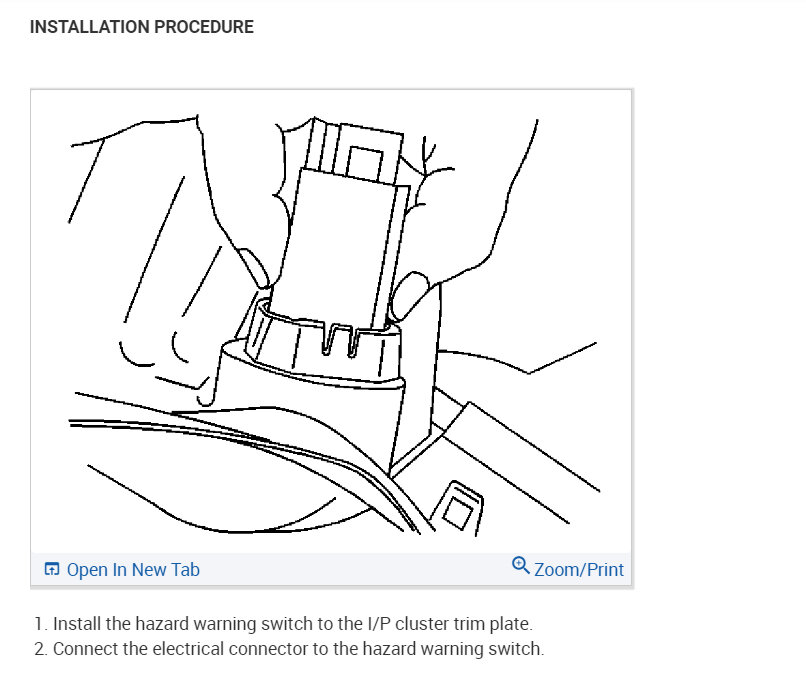 INSTALLATION PROCEDURE

Open In New Tab

Zoom/Print

1. Install the hazard warning switch to the I/P cluster trim plate.
2. Connect the electrical connector to the hazard warning switch.