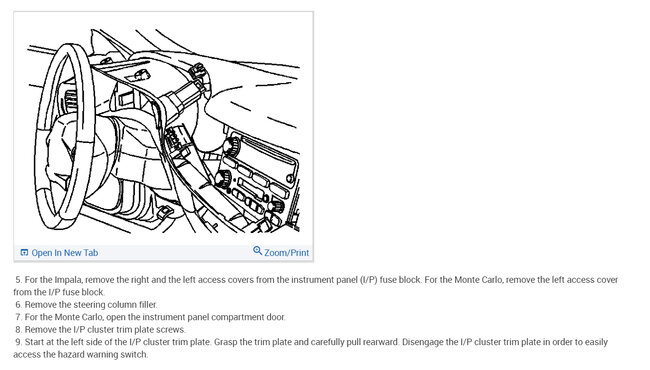 Open In New Tab

Zoom/Print

5. For the Impala, remove the right and the left access covers from the instrument panel (I/P) fuse block. For the Monte Carlo, remove the left access cover from the I/P fuse block.
6. Remove the steering column filler.
7. For the Monte Carlo, open the instrument panel compartment door.
8. Remove the I/P cluster trim plate screws.
9. Start at the left side of the I/P cluster trim plate. Grasp the trim plate and carefully pull rearward. Disengage the I/P cluster trim plate in order to easily access the hazard warning switch.