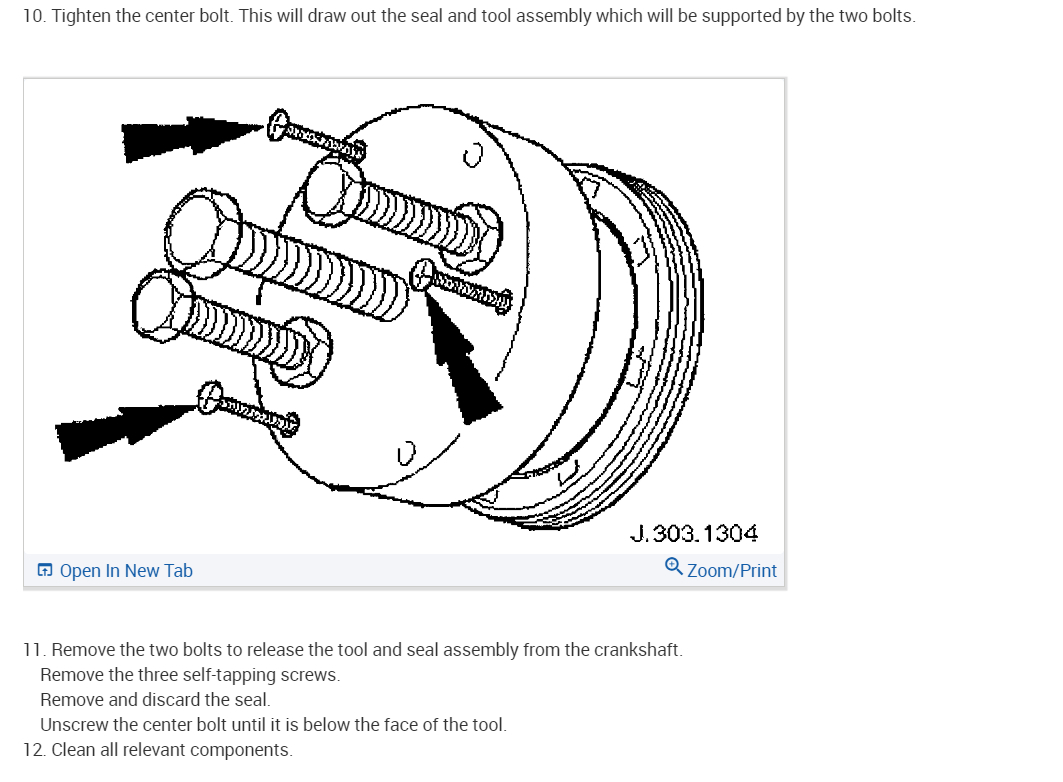 10. Tighten the center bolt. This will draw out the seal and tool assembly which will be supported by the two bolts.

J.303.1304

Open In New Tab

Zoom/Print

11. Remove the two bolts to release the tool and seal assembly from the crankshaft.
Remove the three self-tapping screws.
Remove and discard the seal.
Unscrew the center bolt until it is below the face of the tool.
12. Clean all relevant components.