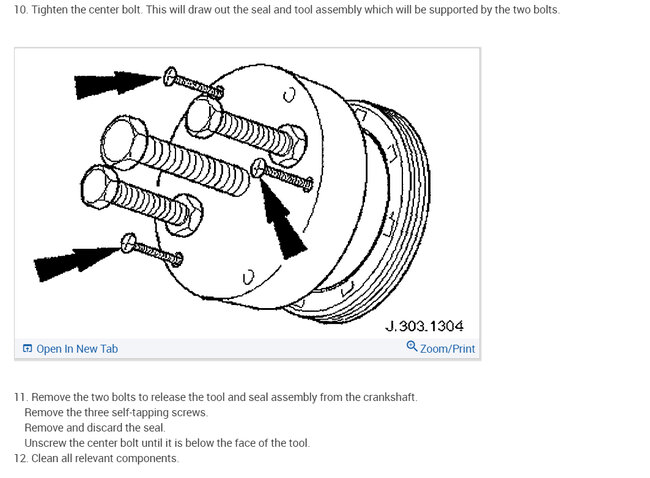 10. Tighten the center bolt. This will draw out the seal and tool assembly which will be supported by the two bolts.

J.303.1304

Open In New Tab

Zoom/Print

11. Remove the two bolts to release the tool and seal assembly from the crankshaft.
Remove the three self-tapping screws.
Remove and discard the seal.
Unscrew the center bolt until it is below the face of the tool.

12. Clean all relevant components.