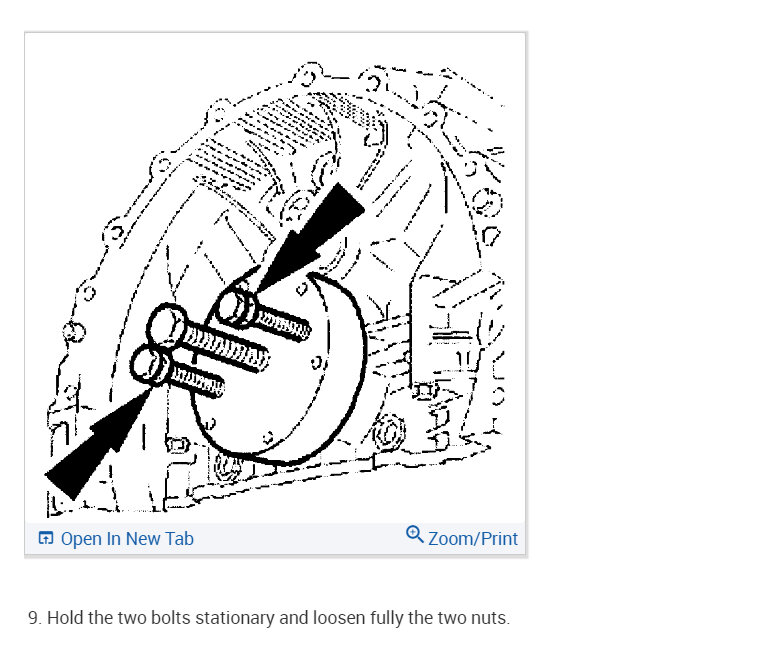 Open In New Tab

Zoom/Print

9. Hold the two bolts stationary and loosen fully the two nuts.