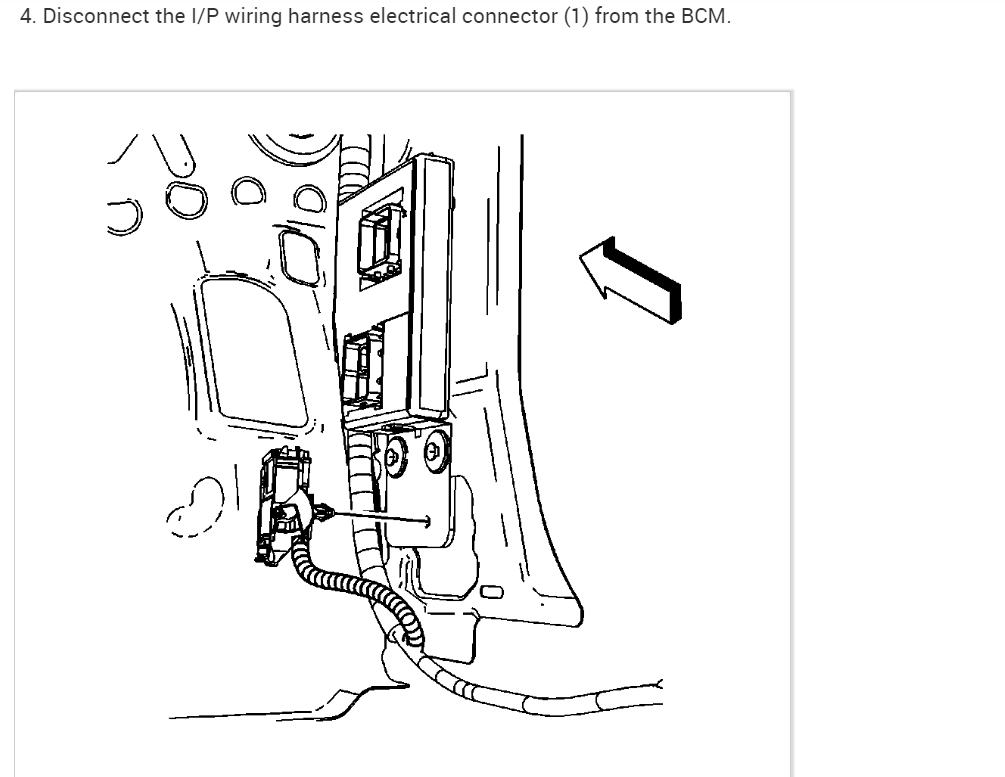 4. Disconnect the I/P wiring harness electrical connector (1) from the BCM.