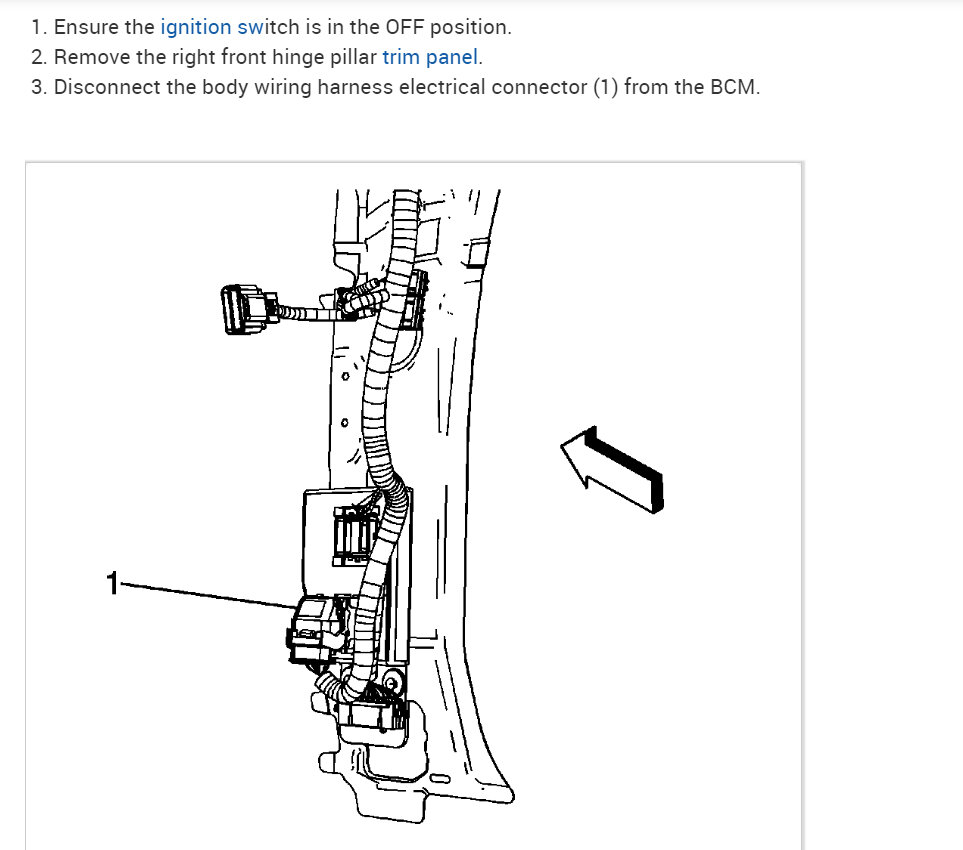 1. Ensure the ignition switch is in the OFF position.
2. Remove the right front hinge pillar trim panel.
3. Disconnect the body wiring harness electrical connector (1) from the BCM.

1