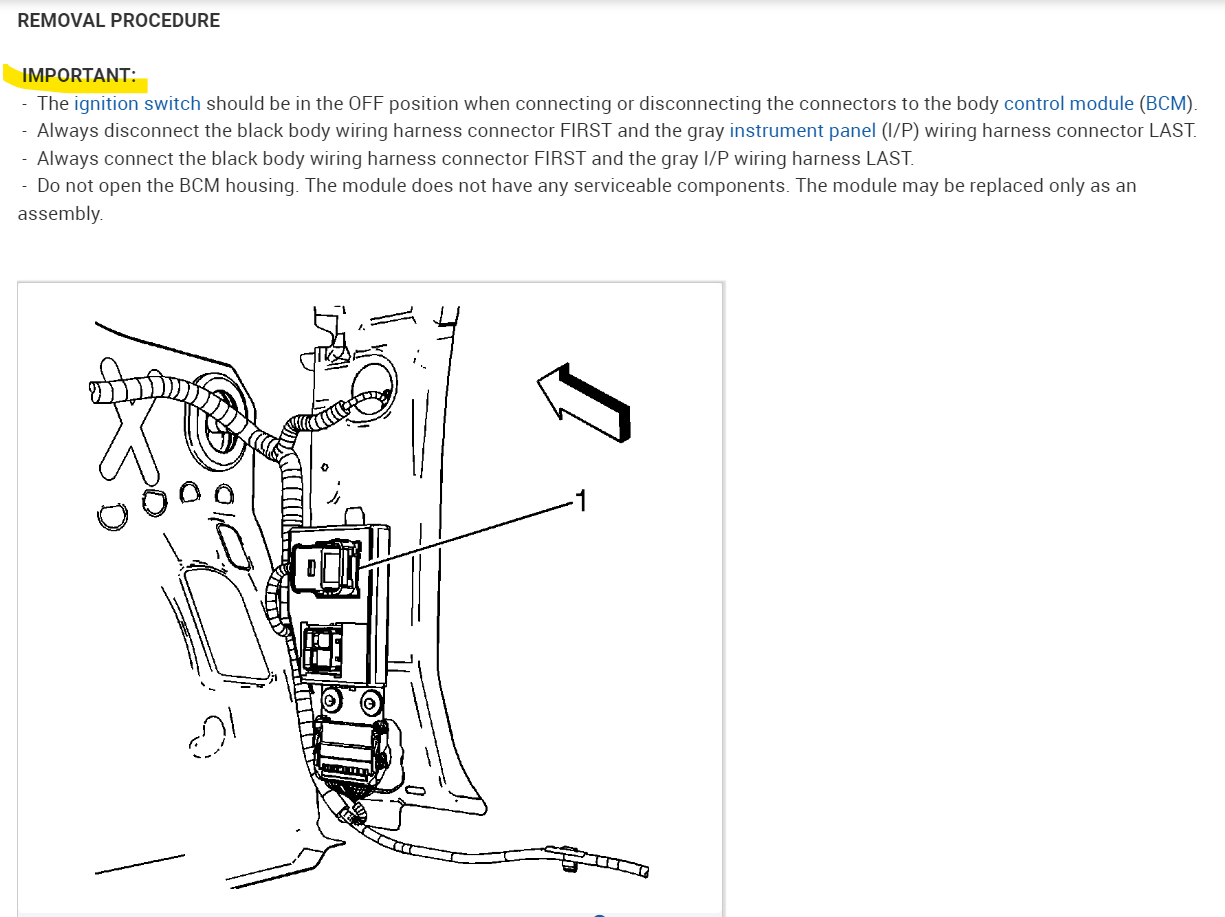 REMOVAL PROCEDURE

IMPORTANT:
- The ignition switch should be in the OFF position when connecting or disconnecting the connectors to the body control module (BCM).
- Always disconnect the black body wiring harness connector FIRST and the gray instrument panel (I/P) wiring harness connector LAST.
- Always connect the black body wiring harness connector FIRST and the gray I/P wiring harness LAST.
- Do not open the BCM housing. The module does not have any serviceable components. The module may be replaced only as an assembly.

1