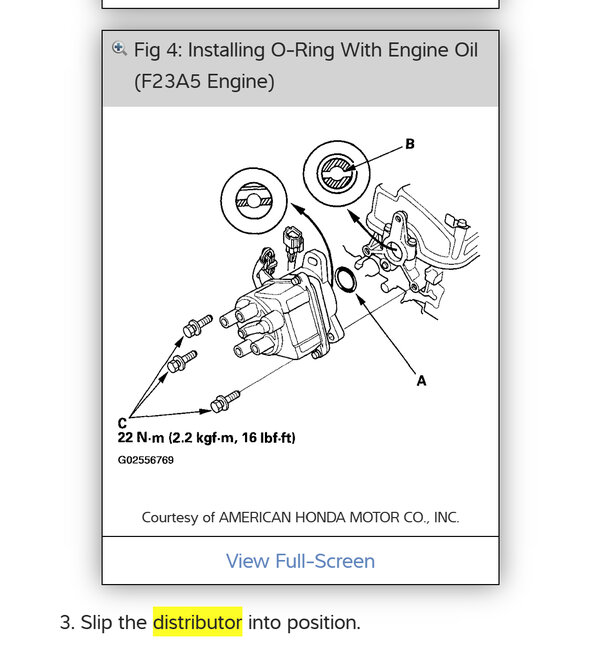 Fig 4: Installing O-Ring With Engine Oil (F23A5 Engine)

B

A

C
22 N·m (2.2 kgf·m, 16 lbf·ft)
G02556769

Courtesy of AMERICAN HONDA MOTOR CO., INC.

View Full-Screen

3. Slip the distributor into position.