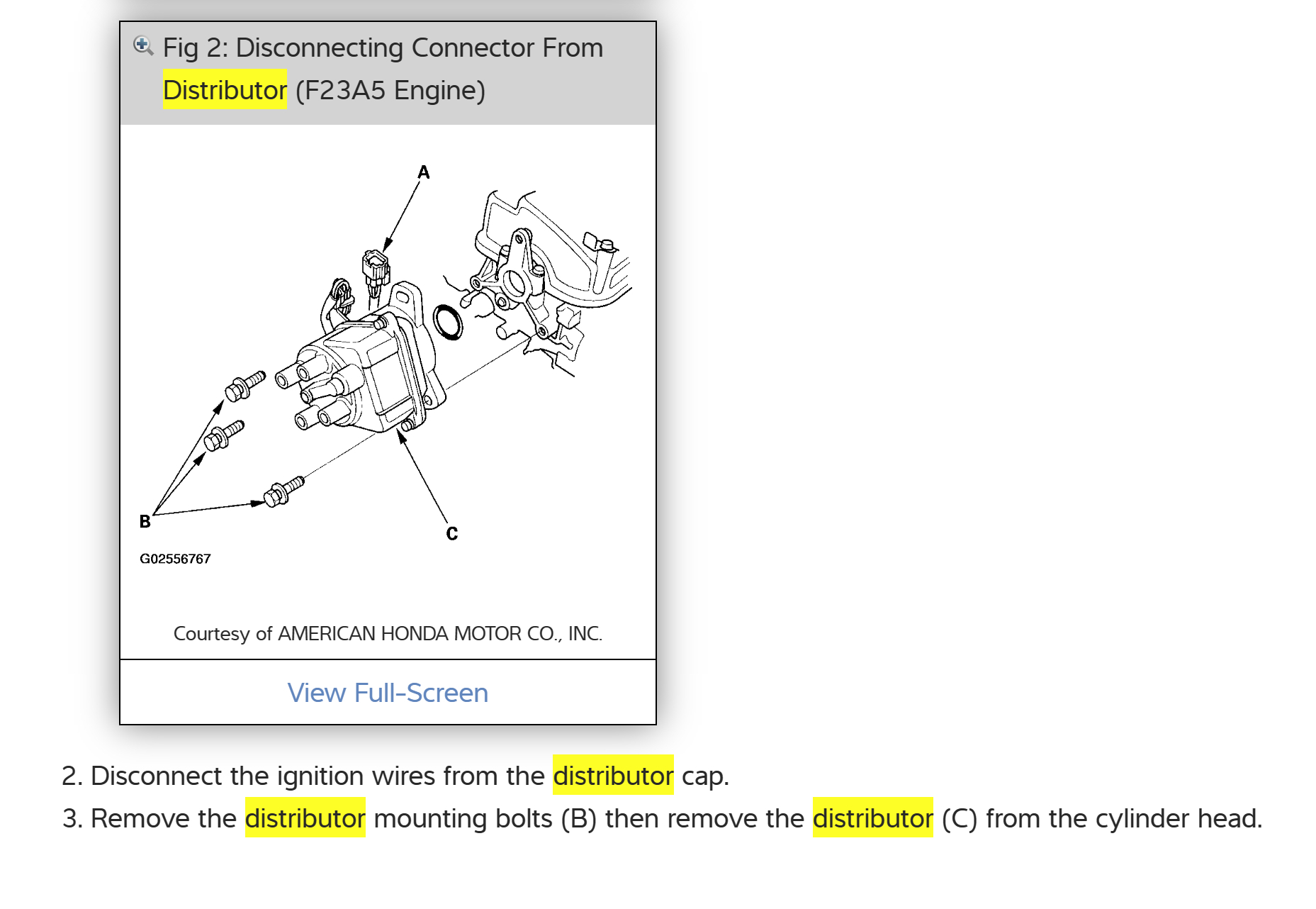 Fig 2: Disconnecting Connector From Distributor (F23A5 Engine)

A

B

C

G02556767

Courtesy of AMERICAN HONDA MOTOR CO., INC.

View Full-Screen

2. Disconnect the ignition wires from the distributor cap.

3. Remove the distributor mounting bolts (B) then remove the distributor (C) from the cylinder head.