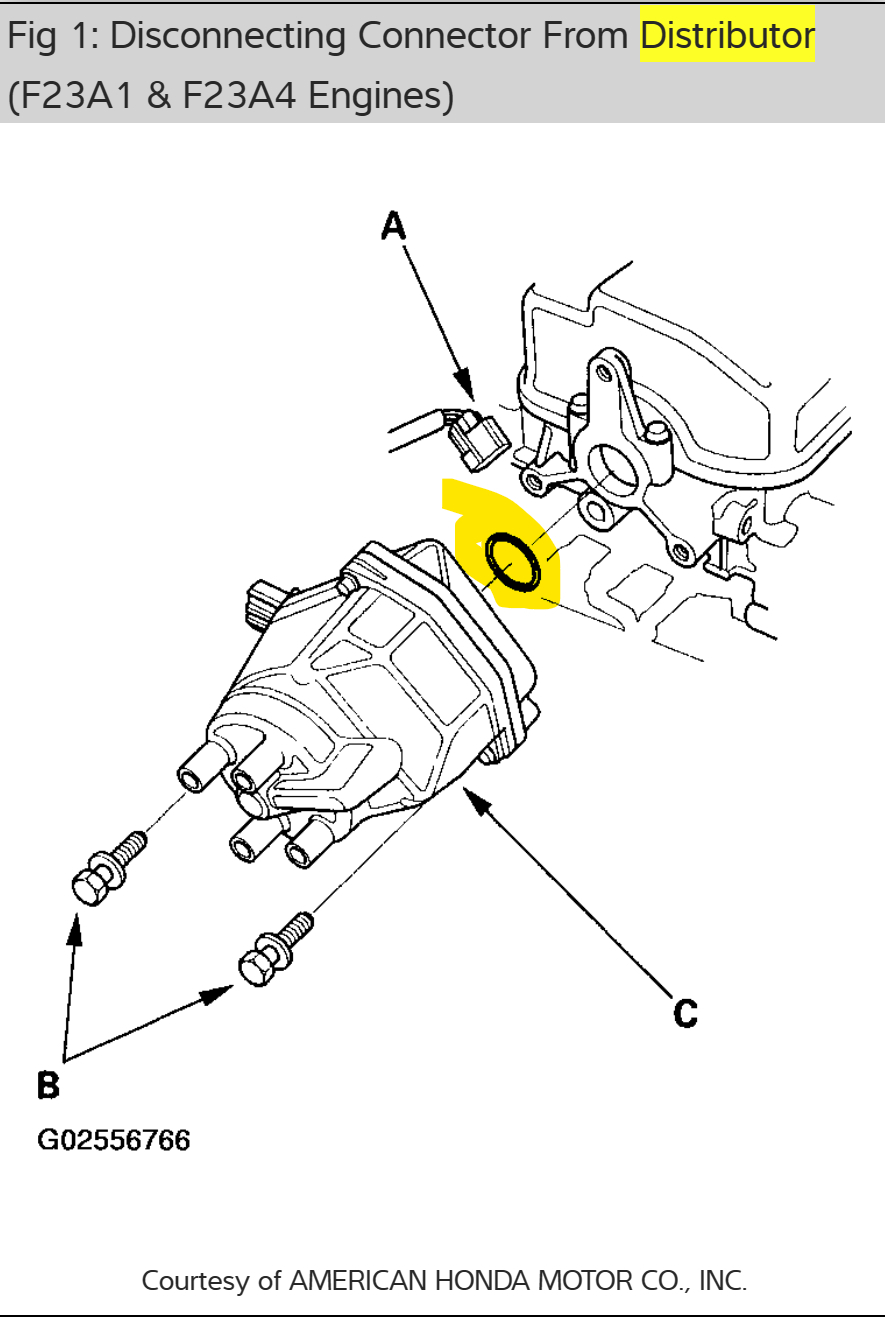 Fig 1: Disconnecting Connector From Distributor (F23A1 & F23A4 Engines)

A

C

B

G02556766

Courtesy of AMERICAN HONDA MOTOR CO., INC.