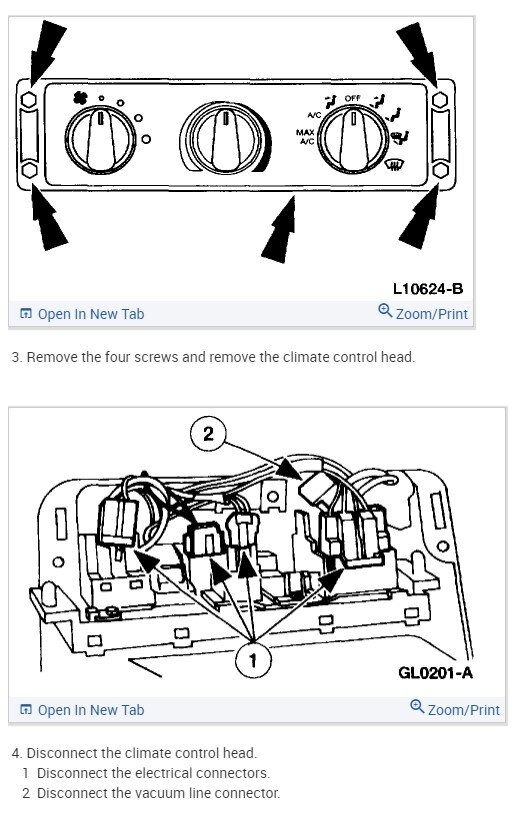 A/C OFF
MAX A/C

L10624-B

Open In New Tab

Zoom/Print

3. Remove the four screws and remove the climate control head.

2

1

GL0201-A

Open In New Tab

Zoom/Print

4. Disconnect the climate control head.
1 Disconnect the electrical connectors.
2 Disconnect the vacuum line connector.