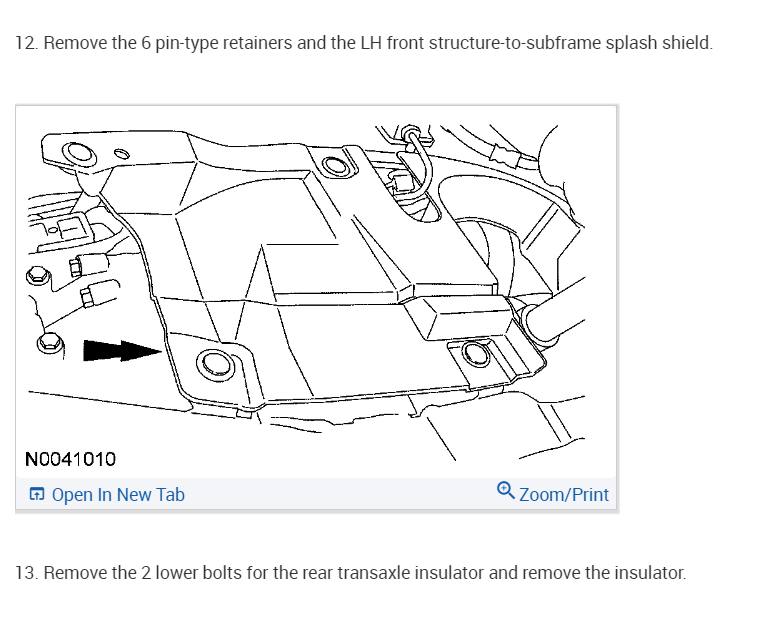 12. Remove the 6 pin-type retainers and the LH front structure-to-subframe splash shield.

N0041010

Open In New Tab

Zoom/Print

13. Remove the 2 lower bolts for the rear transaxle insulator and remove the insulator.