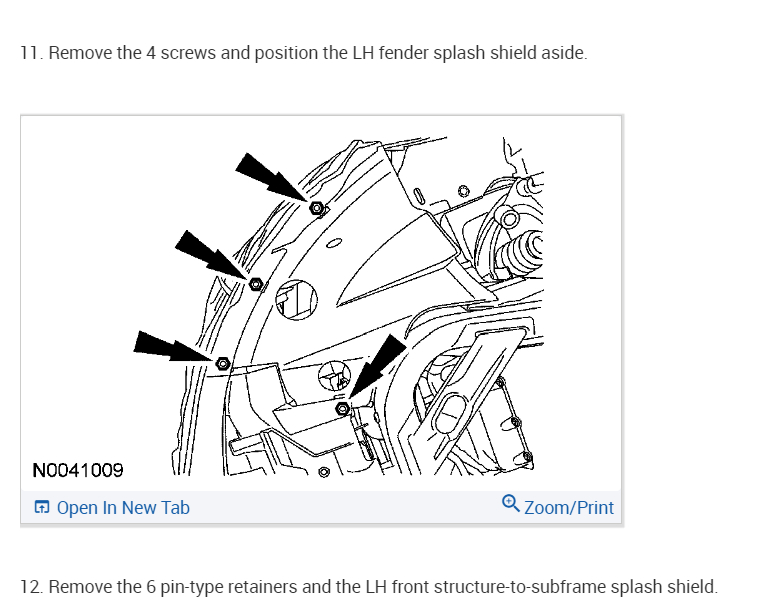 11. Remove the 4 screws and position the LH fender splash shield aside.

N0041009

Open In New Tab

Zoom/Print

12. Remove the 6 pin-type retainers and the LH front structure-to-subframe splash shield.