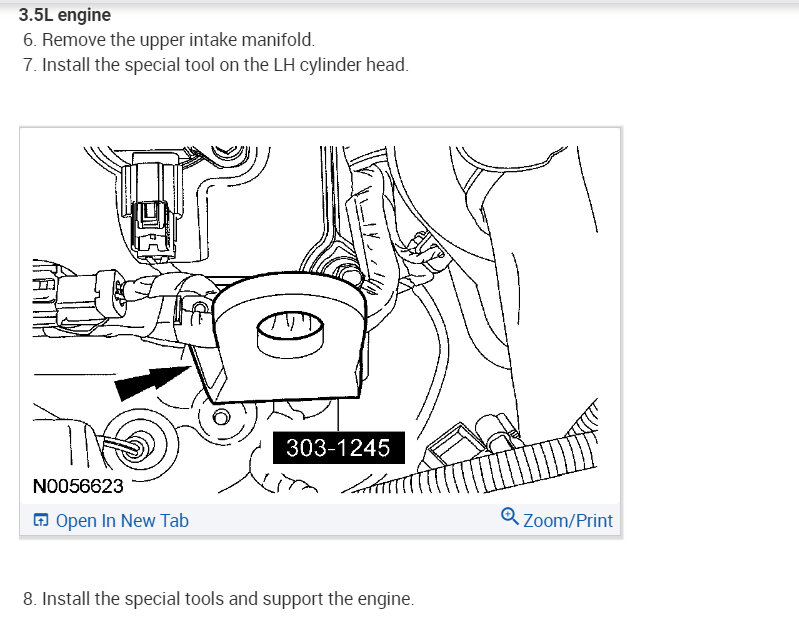 3.5L engine

6. Remove the upper intake manifold.

7. Install the special tool on the LH cylinder head.

303-1245

N0056623

Open In New Tab

Zoom/Print

8. Install the special tools and support the engine.