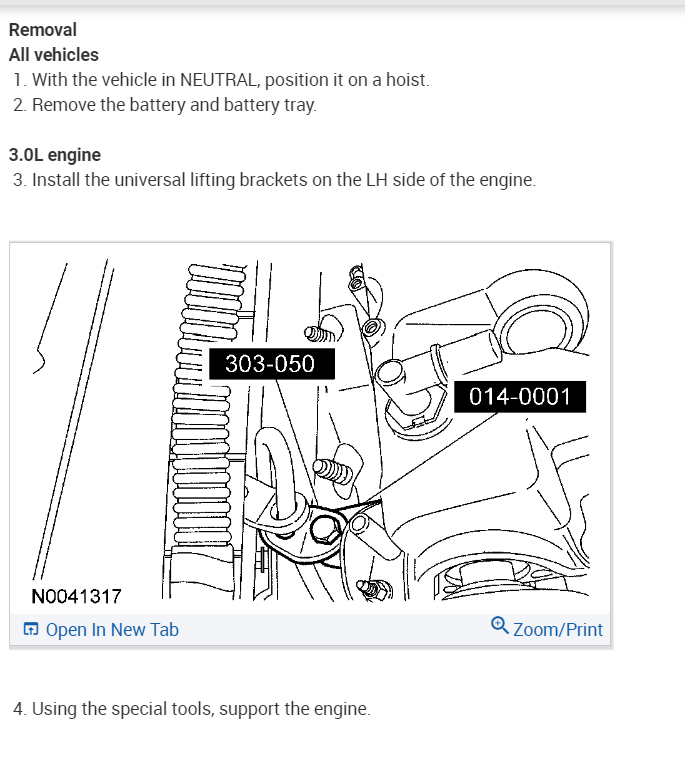 Removal
All vehicles
1. With the vehicle in NEUTRAL, position it on a hoist.
2. Remove the battery and battery tray.

3.0L engine
3. Install the universal lifting brackets on the LH side of the engine.

303-050
014-0001
N0041317
Open In New Tab
Zoom/Print

4. Using the special tools, support the engine.