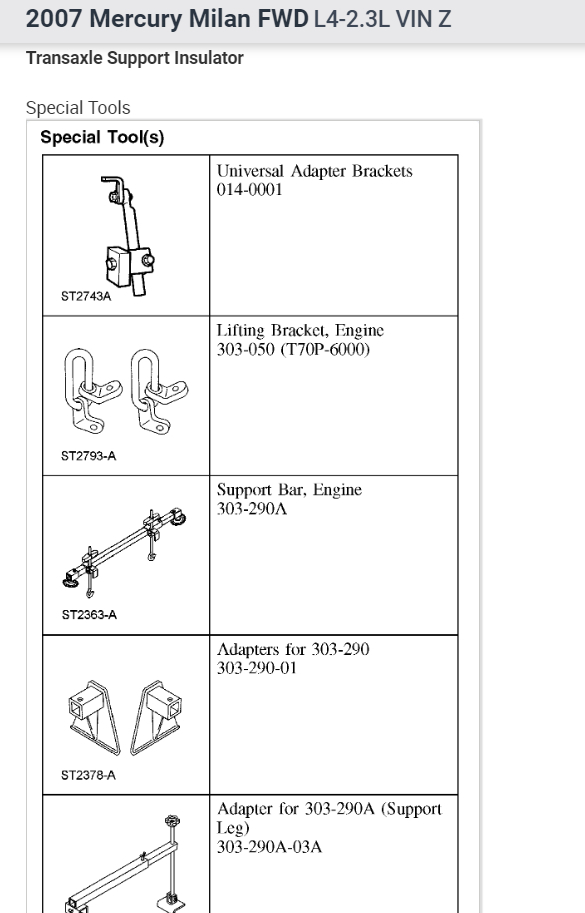 2007 Mercury Milan FWD L4-2.3L VIN Z

Transaxle Support Insulator

Special Tools

Special Tool(s)

| | |
|---|---|
| ST2743A | Universal Adapter Brackets 014-0001 |
| ST2793-A | Lifting Bracket, Engine 303-050 (T70P-6000) |
| ST2363-A | Support Bar, Engine 303-290A |
| ST2378-A | Adapters for 303-290 303-290-01 |
| | Adapter for 303-290A (Support Leg) 303-290A-03A |