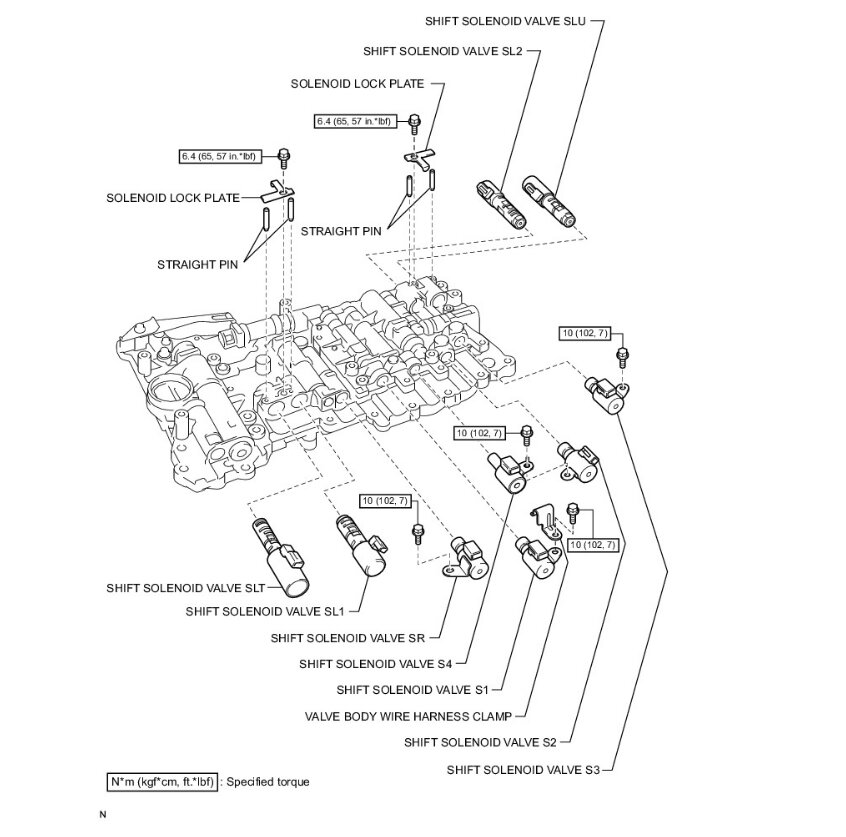 SHIFT SOLENOID VALVE SLU

SHIFT SOLENOID VALVE SL2

SOLENOID LOCK PLATE

6.4 (65, 57 in.*lbf)

6.4 (65, 57 in.*lbf)

SOLENOID LOCK PLATE

STRAIGHT PIN

STRAIGHT PIN

10 (102, 7)

10 (102, 7)

10 (102, 7)

10 (102, 7)

SHIFT SOLENOID VALVE SLT

SHIFT SOLENOID VALVE SL1

SHIFT SOLENOID VALVE SR

SHIFT SOLENOID VALVE S4

SHIFT SOLENOID VALVE S1

VALVE BODY WIRE HARNESS CLAMP

SHIFT SOLENOID VALVE S2

SHIFT SOLENOID VALVE S3

N*m (kgf*cm, ft.*lbf) : Specified torque

N