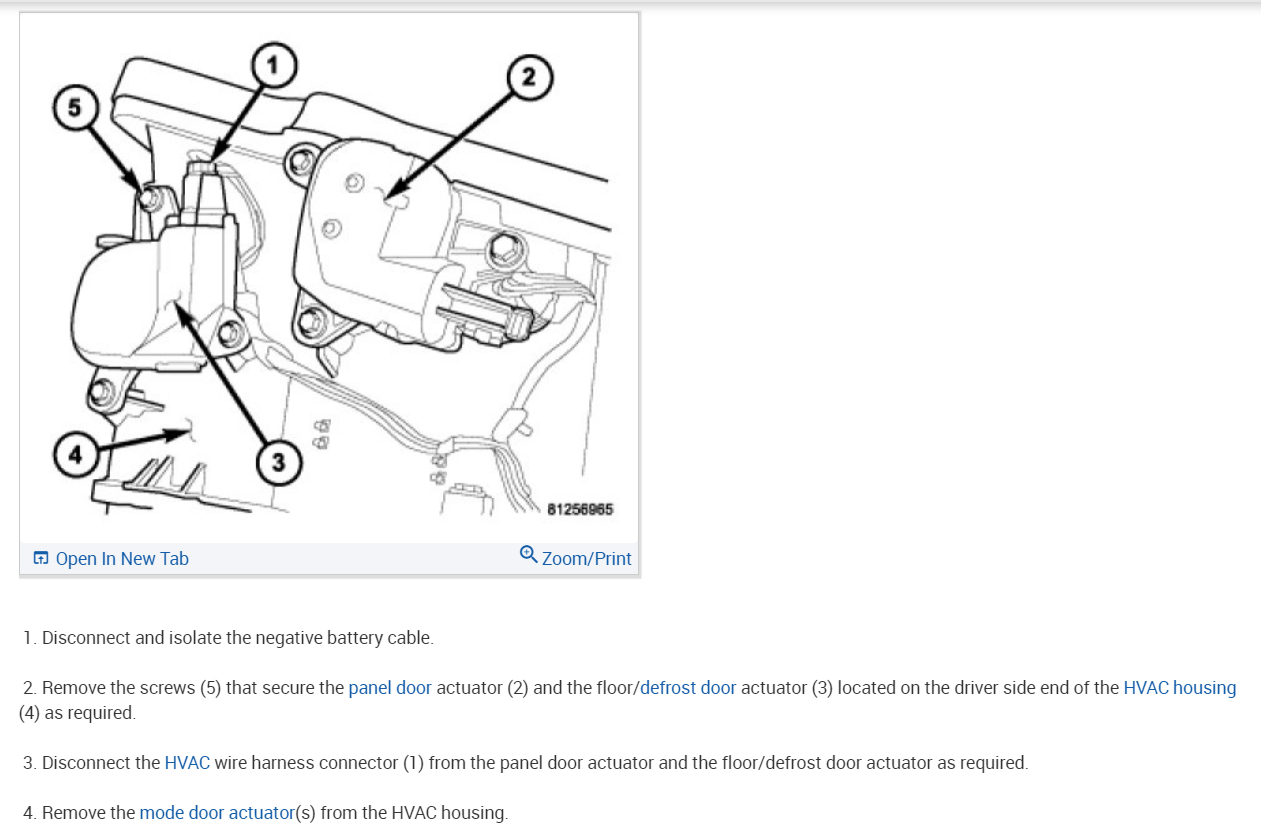 1
2
5
4
3
81256965

Open In New Tab
Zoom/Print

1. Disconnect and isolate the negative battery cable.

2. Remove the screws (5) that secure the panel door actuator (2) and the floor/defrost door actuator (3) located on the driver side end of the HVAC housing (4) as required.

3. Disconnect the HVAC wire harness connector (1) from the panel door actuator and the floor/defrost door actuator as required.

4. Remove the mode door actuator(s) from the HVAC housing.