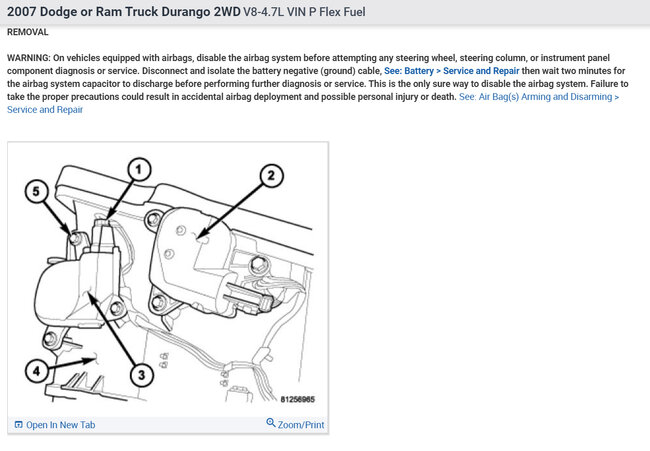 2007 Dodge or Ram Truck Durango 2WD V8-4.7L VIN P Flex Fuel

REMOVAL

WARNING: On vehicles equipped with airbags, disable the airbag system before attempting any steering wheel, steering column, or instrument panel component diagnosis or service. Disconnect and isolate the battery negative (ground) cable, See: Battery > Service and Repair then wait two minutes for the airbag system capacitor to discharge before performing further diagnosis or service. This is the only sure way to disable the airbag system. Failure to take the proper precautions could result in accidental airbag deployment and possible personal injury or death. See: Air Bag(s) Arming and Disarming > Service and Repair

1
2
5
3
4
81256965

Open In New Tab
Zoom/Print