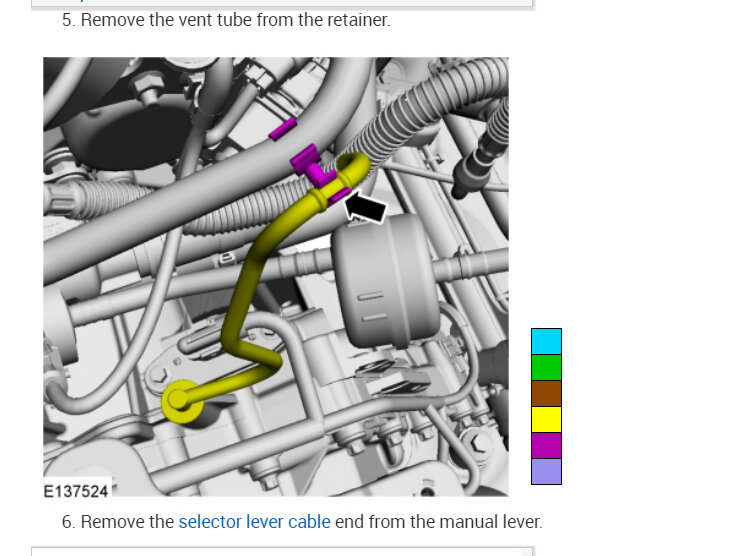 5. Remove the vent tube from the retainer.

E137524

6. Remove the selector lever cable end from the manual lever.