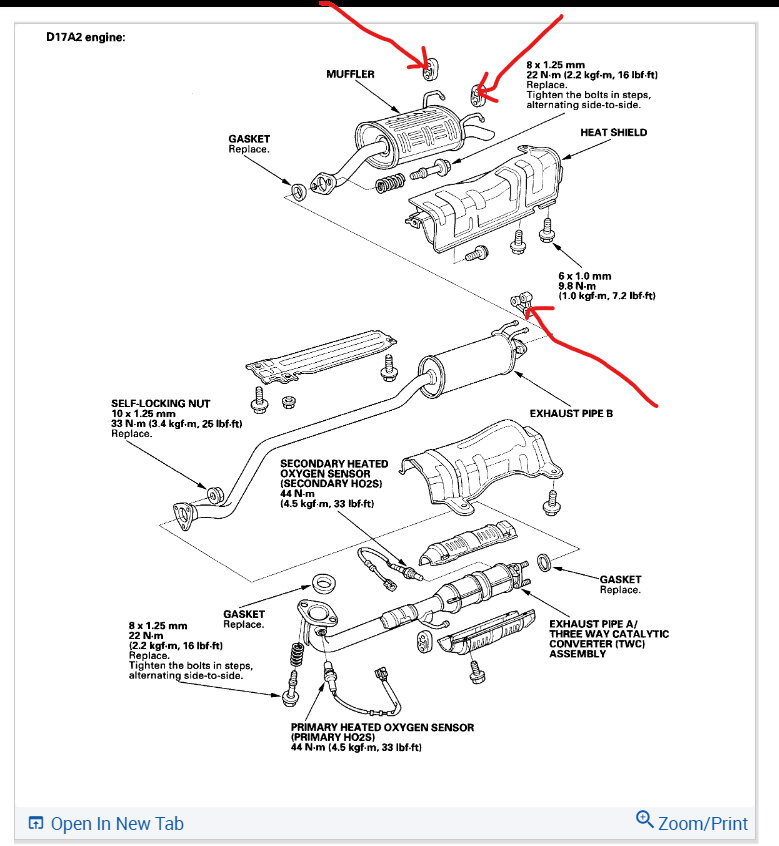 D17A2 engine:

MUFFLER

8 x 1.25 mm
22 N·m (2.2 kgf·m, 16 lbf·ft)
Replace.
Tighten the bolts in steps, alternating side-to-side.

HEAT SHIELD

GASKET
Replace.

6 x 1.0 mm
9.8 N·m
(1.0 kgf·m, 7.2 lbf·ft)

SELF-LOCKING NUT
10 x 1.25 mm
33 N·m (3.4 kgf·m, 25 lbf·ft)
Replace.

EXHAUST PIPE B

SECONDARY HEATED OXYGEN SENSOR (SECONDARY HO2S)
44 N·m
(4.5 kgf·m, 33 lbf·ft)

GASKET
Replace.

GASKET
Replace.

8 x 1.25 mm
22 N·m
(2.2 kgf·m, 16 lbf·ft)
Replace.
Tighten the bolts in steps, alternating side-to-side.

EXHAUST PIPE A/ THREE WAY CATALYTIC CONVERTER (TWC) ASSEMBLY

PRIMARY HEATED OXYGEN SENSOR (PRIMARY HO2S)
44 N·m (4.5 kgf·m, 33 lbf·ft)

Open In New Tab

Zoom/Print