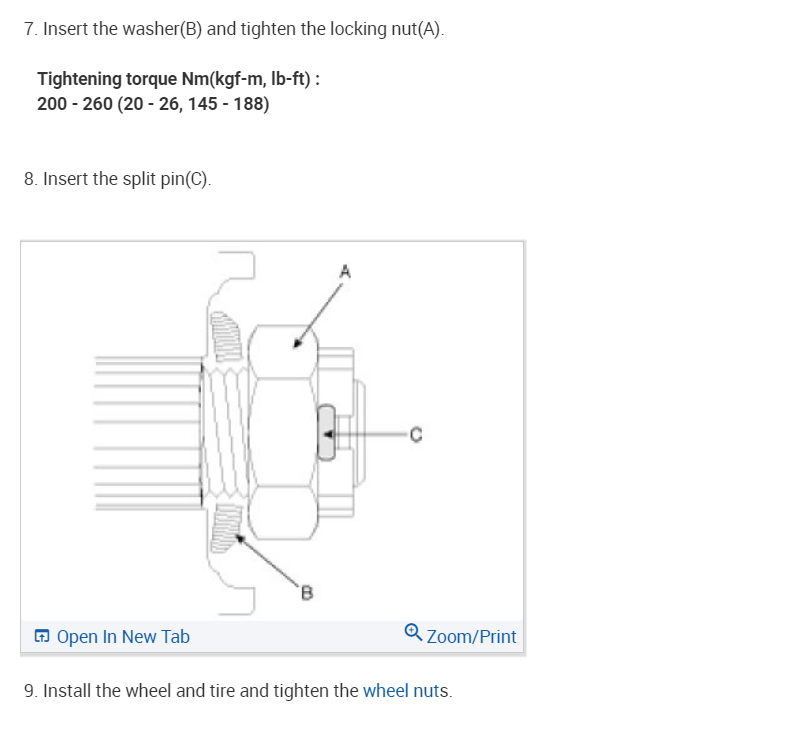 7. Insert the washer(B) and tighten the locking nut(A).

Tightening torque Nm(kgf-m, lb-ft) :
200 - 260 (20 - 26, 145 - 188)

8. Insert the split pin(C).

A

C

B

Open In New Tab

Zoom/Print

9. Install the wheel and tire and tighten the wheel nuts.