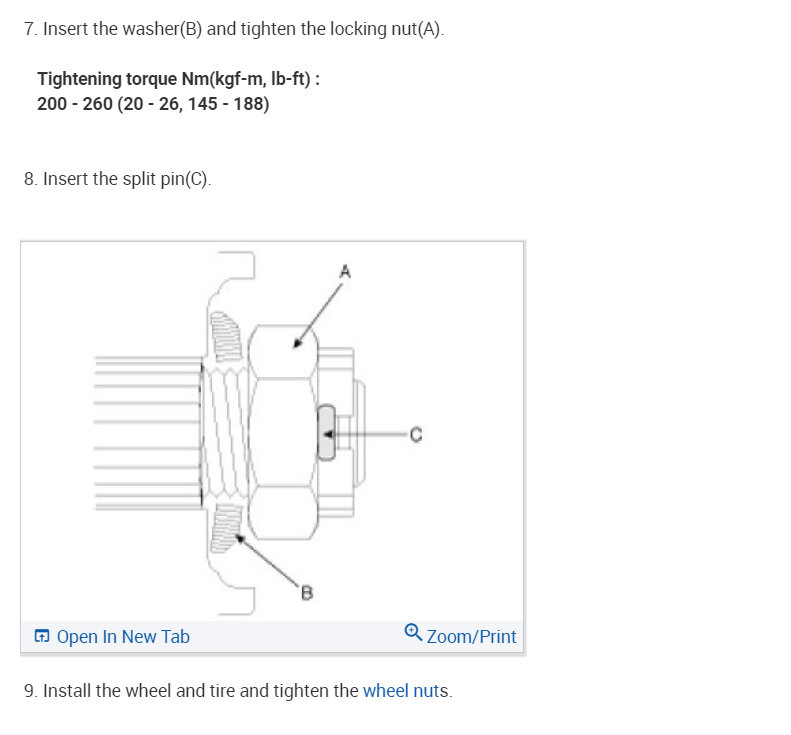 7. Insert the washer(B) and tighten the locking nut(A).

Tightening torque Nm(kgf-m, lb-ft) :
200 - 260 (20 - 26, 145 - 188)

8. Insert the split pin(C).

A

C

B

Open In New Tab

Zoom/Print

9. Install the wheel and tire and tighten the wheel nuts.