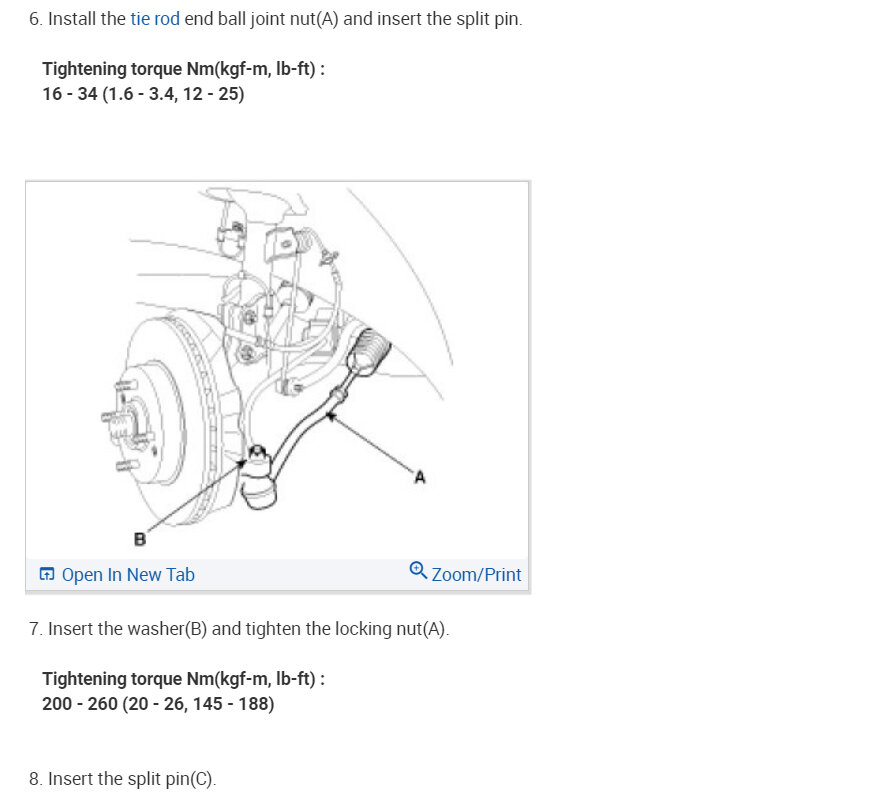 6. Install the tie rod end ball joint nut(A) and insert the split pin.

Tightening torque Nm(kgf-m, lb-ft) :
16 - 34 (1.6 - 3.4, 12 - 25)

A

B

Open In New Tab

Zoom/Print

7. Insert the washer(B) and tighten the locking nut(A).

Tightening torque Nm(kgf-m, lb-ft) :
200 - 260 (20 - 26, 145 - 188)

8. Insert the split pin(C).