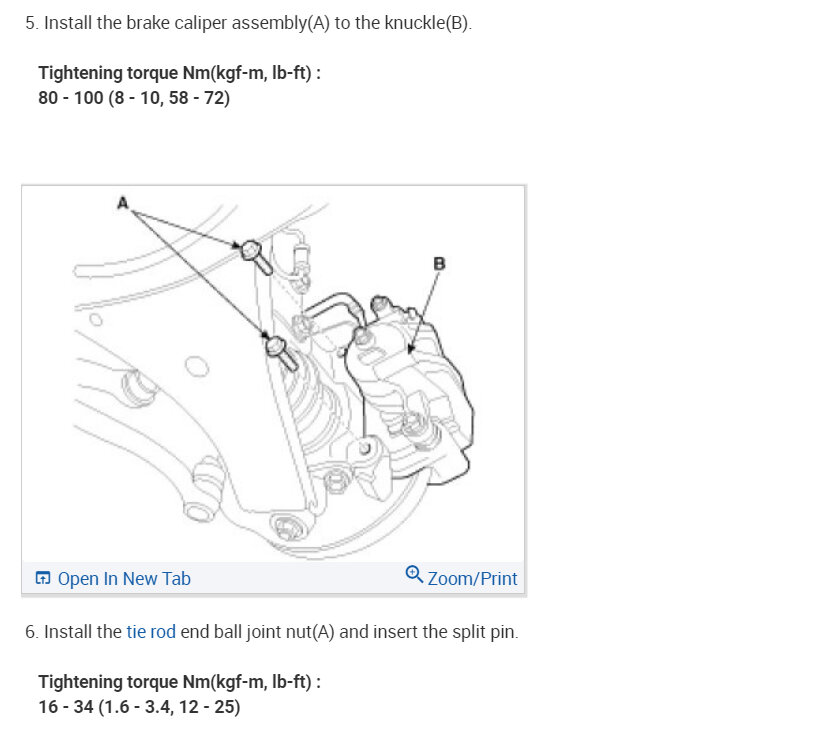 5. Install the brake caliper assembly(A) to the knuckle(B).

Tightening torque Nm(kgf-m, lb-ft) :
80 - 100 (8 - 10, 58 - 72)

A

B

Open In New Tab

Zoom/Print

6. Install the tie rod end ball joint nut(A) and insert the split pin.

Tightening torque Nm(kgf-m, lb-ft) :
16 - 34 (1.6 - 3.4, 12 - 25)