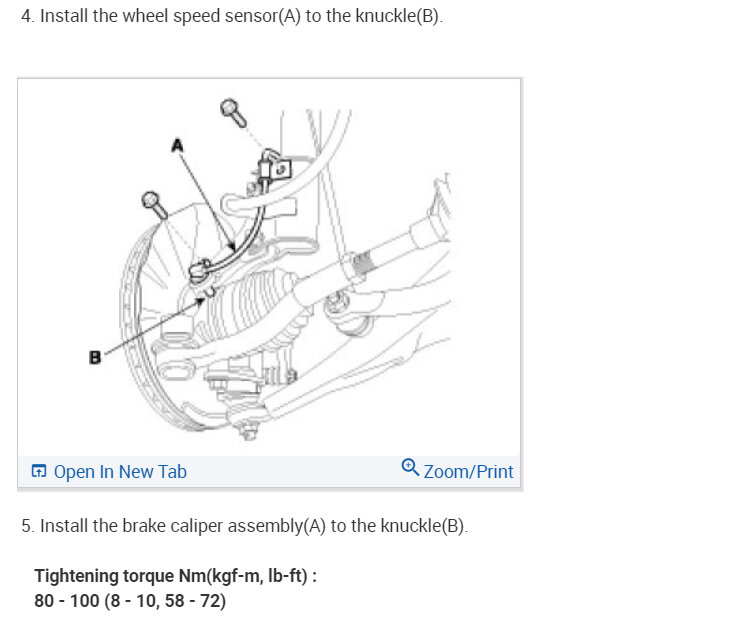 4. Install the wheel speed sensor(A) to the knuckle(B).

A

B

Open In New Tab

Zoom/Print

5. Install the brake caliper assembly(A) to the knuckle(B).

**Tightening torque Nm(kgf-m, lb-ft) :**
**80 - 100 (8 - 10, 58 - 72)**