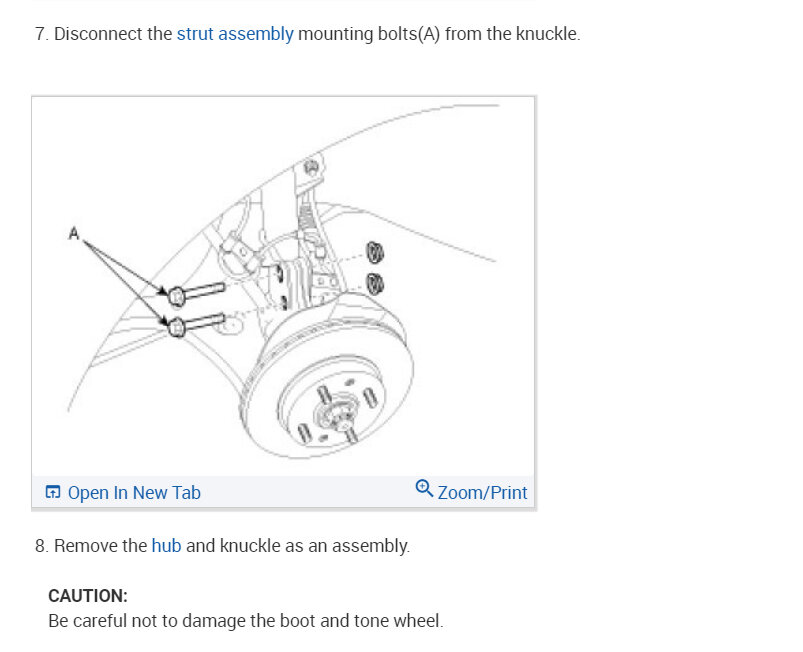 7. Disconnect the strut assembly mounting bolts(A) from the knuckle.

A

Open In New Tab

Zoom/Print

8. Remove the hub and knuckle as an assembly.

CAUTION:
Be careful not to damage the boot and tone wheel.