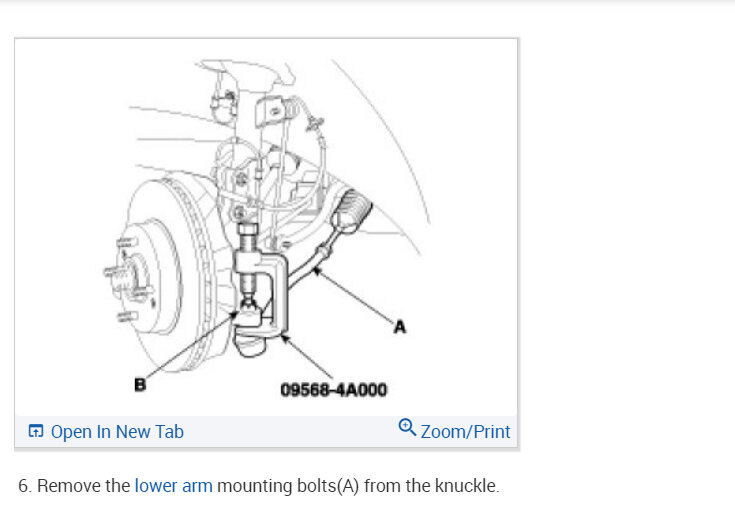 A

B

09568-4A000

Open In New Tab

Zoom/Print

6. Remove the lower arm mounting bolts(A) from the knuckle.