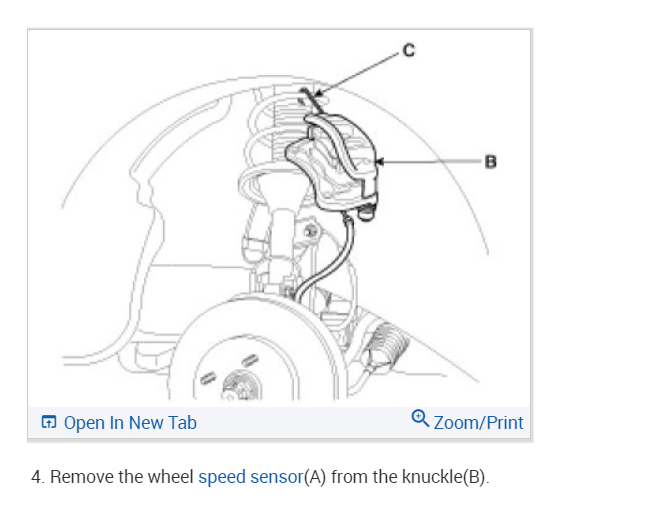 C

B

Open In New Tab

Zoom/Print

4. Remove the wheel speed sensor(A) from the knuckle(B).