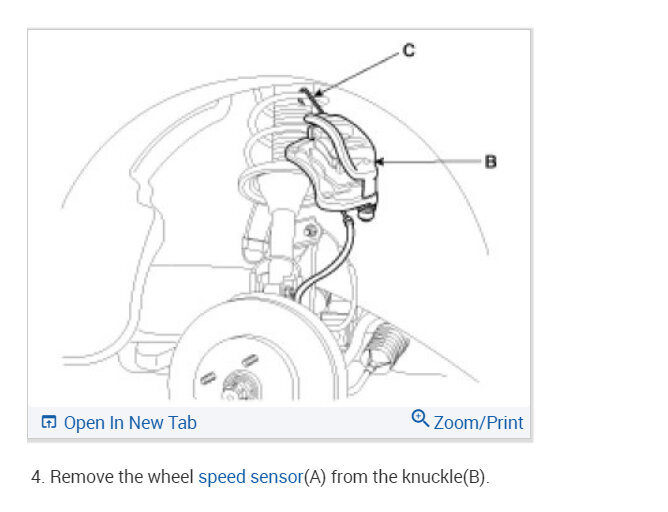 C

B

Open In New Tab

Zoom/Print

4. Remove the wheel speed sensor(A) from the knuckle(B).