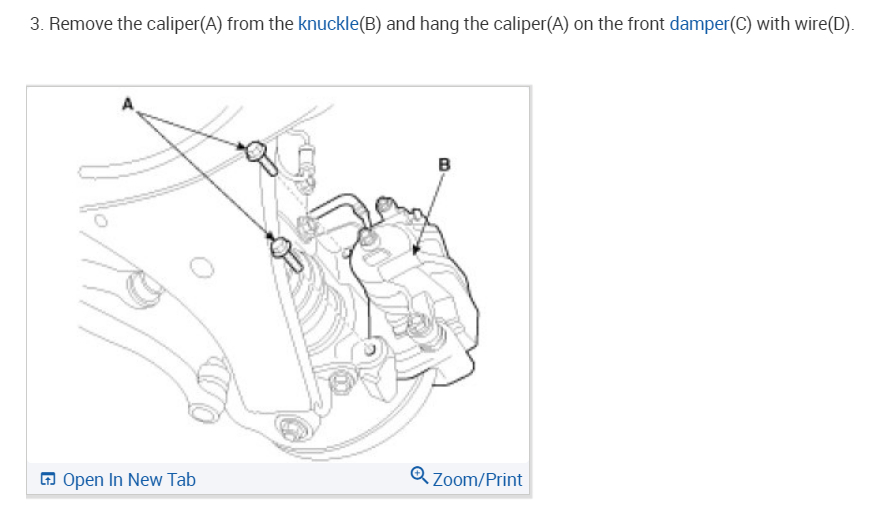 3. Remove the caliper(A) from the knuckle(B) and hang the caliper(A) on the front damper(C) with wire(D).

A

B

Open In New Tab

Zoom/Print