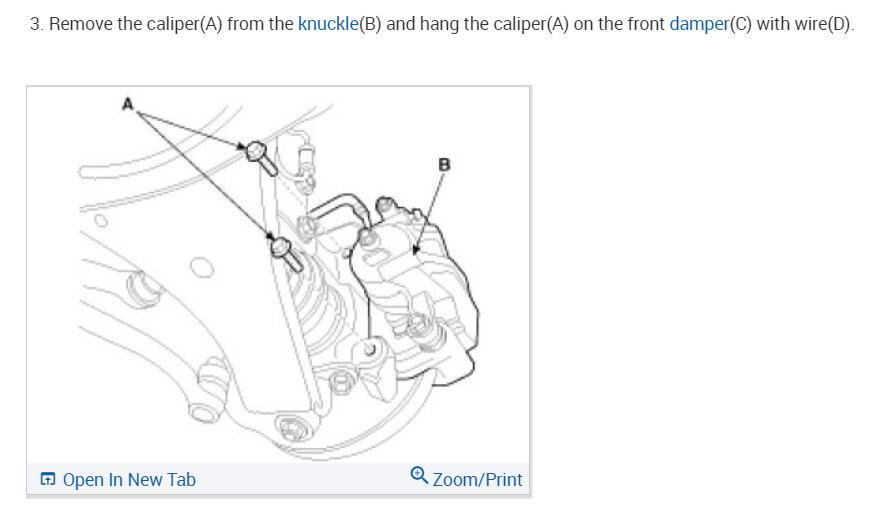 3. Remove the caliper(A) from the knuckle(B) and hang the caliper(A) on the front damper(C) with wire(D).

A

B

Open In New Tab

Zoom/Print