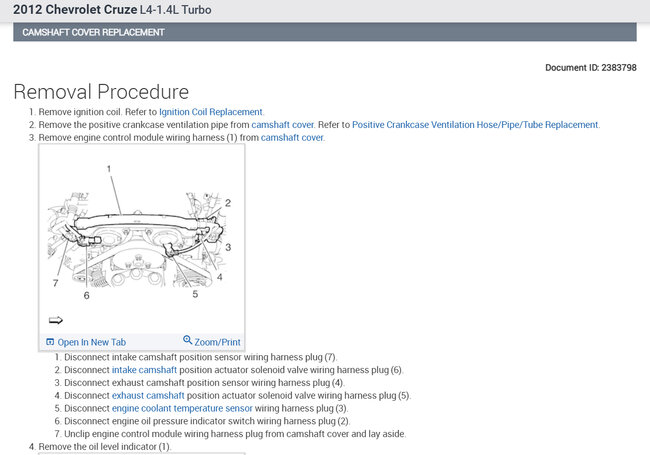 2012 Chevrolet Cruze L4-1.4L Turbo

CAMSHAFT COVER REPLACEMENT

Document ID: 2383798

Removal Procedure

1. Remove ignition coil. Refer to Ignition Coil Replacement.
2. Remove the positive crankcase ventilation pipe from camshaft cover. Refer to Positive Crankcase Ventilation Hose/Pipe/Tube Replacement.
3. Remove engine control module wiring harness (1) from camshaft cover.

1
2
3
4
5
6
7

Open In New Tab
Zoom/Print

1. Disconnect intake camshaft position sensor wiring harness plug (7).
2. Disconnect intake camshaft position actuator solenoid valve wiring harness plug (6).
3. Disconnect exhaust camshaft position sensor wiring harness plug (4).
4. Disconnect exhaust camshaft position actuator solenoid valve wiring harness plug (5).
5. Disconnect engine coolant temperature sensor wiring harness plug (3).
6. Disconnect engine oil pressure indicator switch wiring harness plug (2).
7. Unclip engine control module wiring harness plug from camshaft cover and lay aside.

4. Remove the oil level indicator (1).