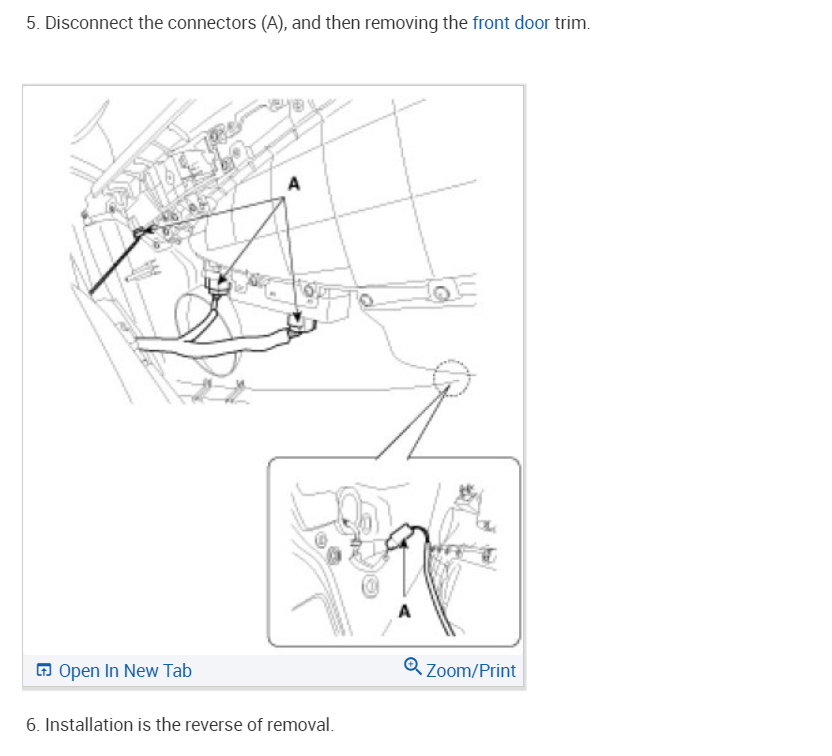 5. Disconnect the connectors (A), and then removing the front door trim.

A

A

Open In New Tab

Zoom/Print

6. Installation is the reverse of removal.