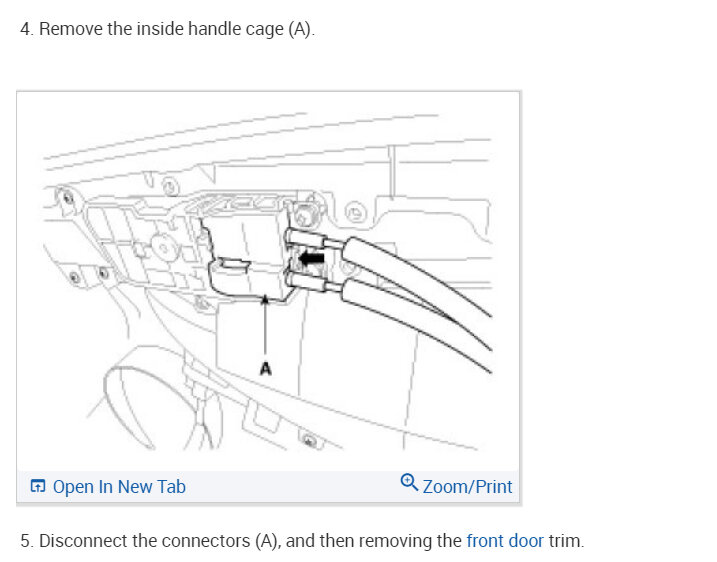 4. Remove the inside handle cage (A).

A

Open In New Tab

Zoom/Print

5. Disconnect the connectors (A), and then removing the front door trim.