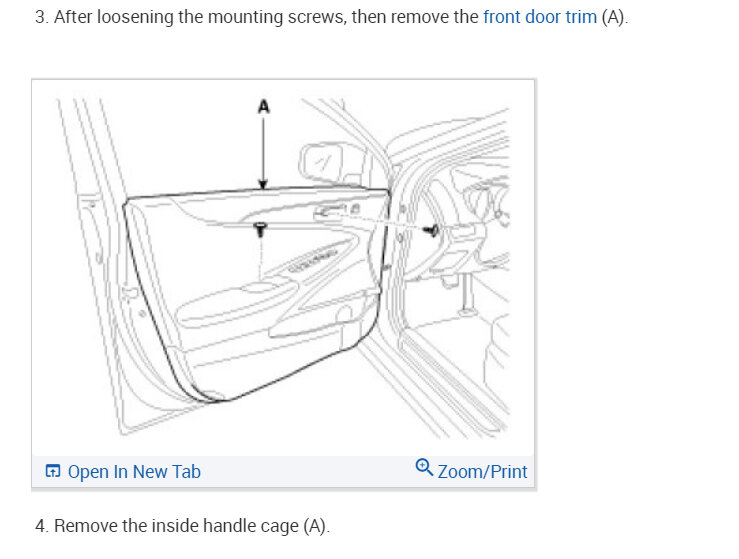 3. After loosening the mounting screws, then remove the front door trim (A).

A

Open In New Tab

Zoom/Print

4. Remove the inside handle cage (A).