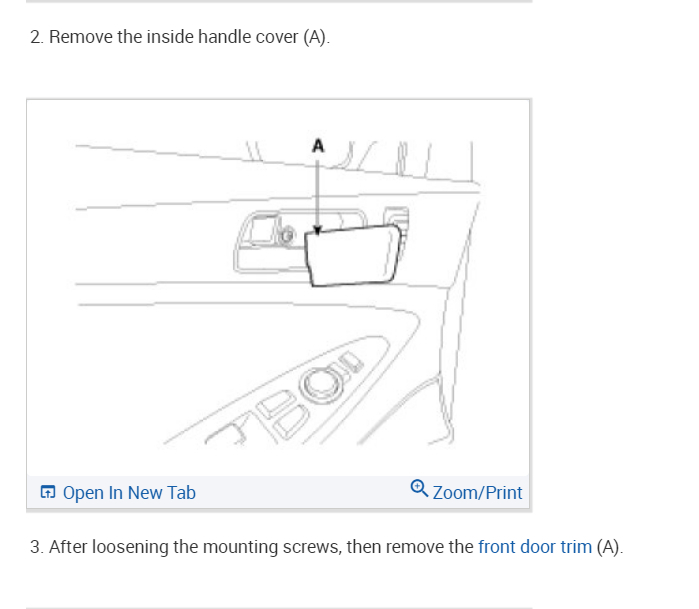 2. Remove the inside handle cover (A).

A

Open In New Tab

Zoom/Print

3. After loosening the mounting screws, then remove the front door trim (A).